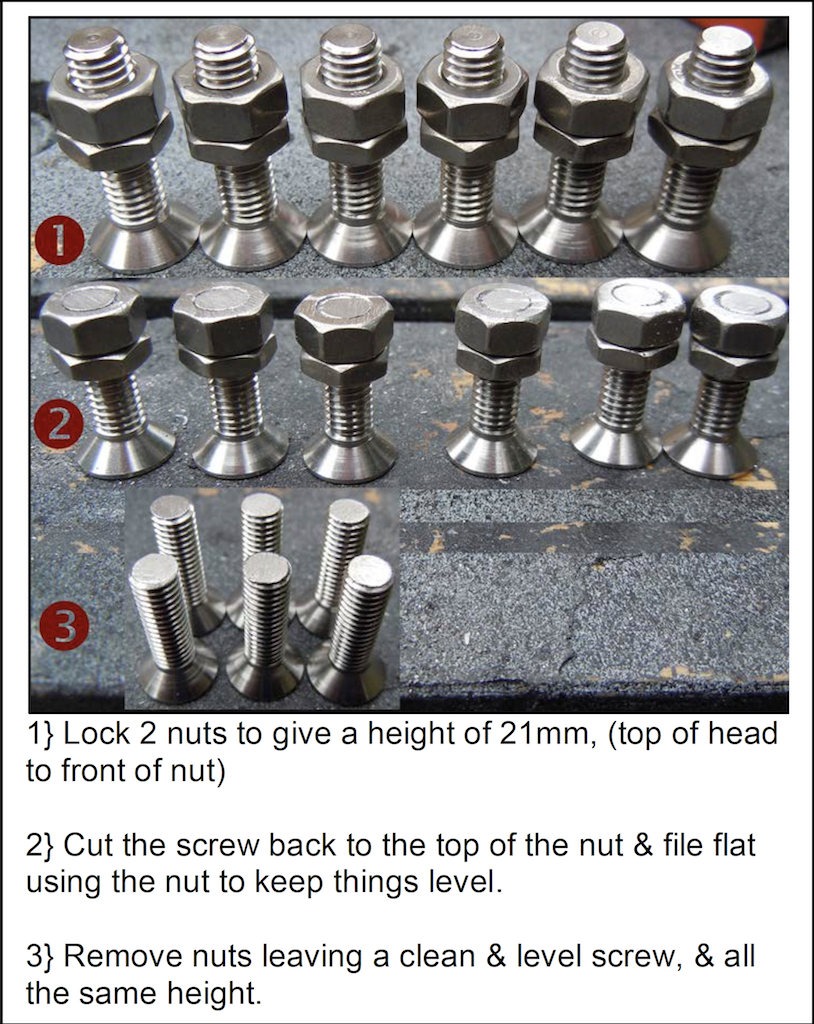 1

2

3

1} Lock 2 nuts to give a height of 21mm, (top of head to front of nut)

2} Cut the screw back to the top of the nut & file flat using the nut to keep things level.

3} Remove nuts leaving a clean & level screw, & all the same height.