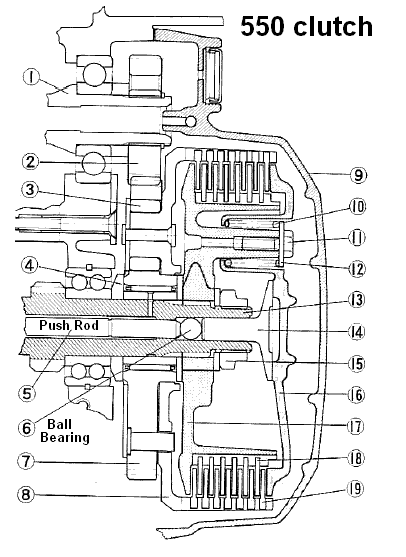 550 clutch

1
2
3
4
Push Rod
5
6
Ball Bearing
7
8
9
10
11
12
13
14
15
16
17
18
19