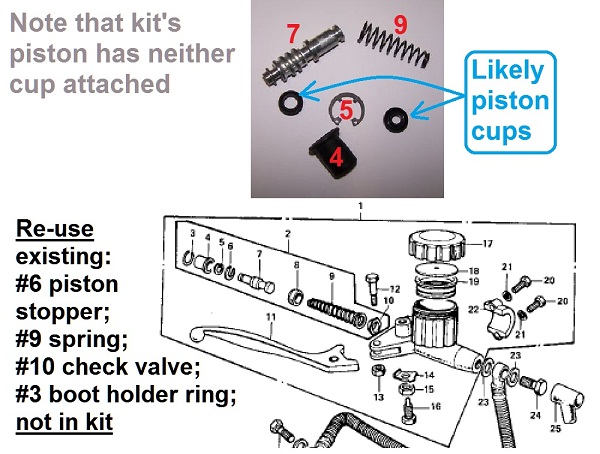 Note that kit's piston has neither cup attached

7
9
5
4

Likely piston cups

Re-use existing:
#6 piston stopper;
#9 spring;
#10 check valve;
#3 boot holder ring;
not in kit

1
2
3
4
5
6
7
8
9
10
11
12
13
14
15
16
17
18
19
20
20
21
21
22
23
23
24
25