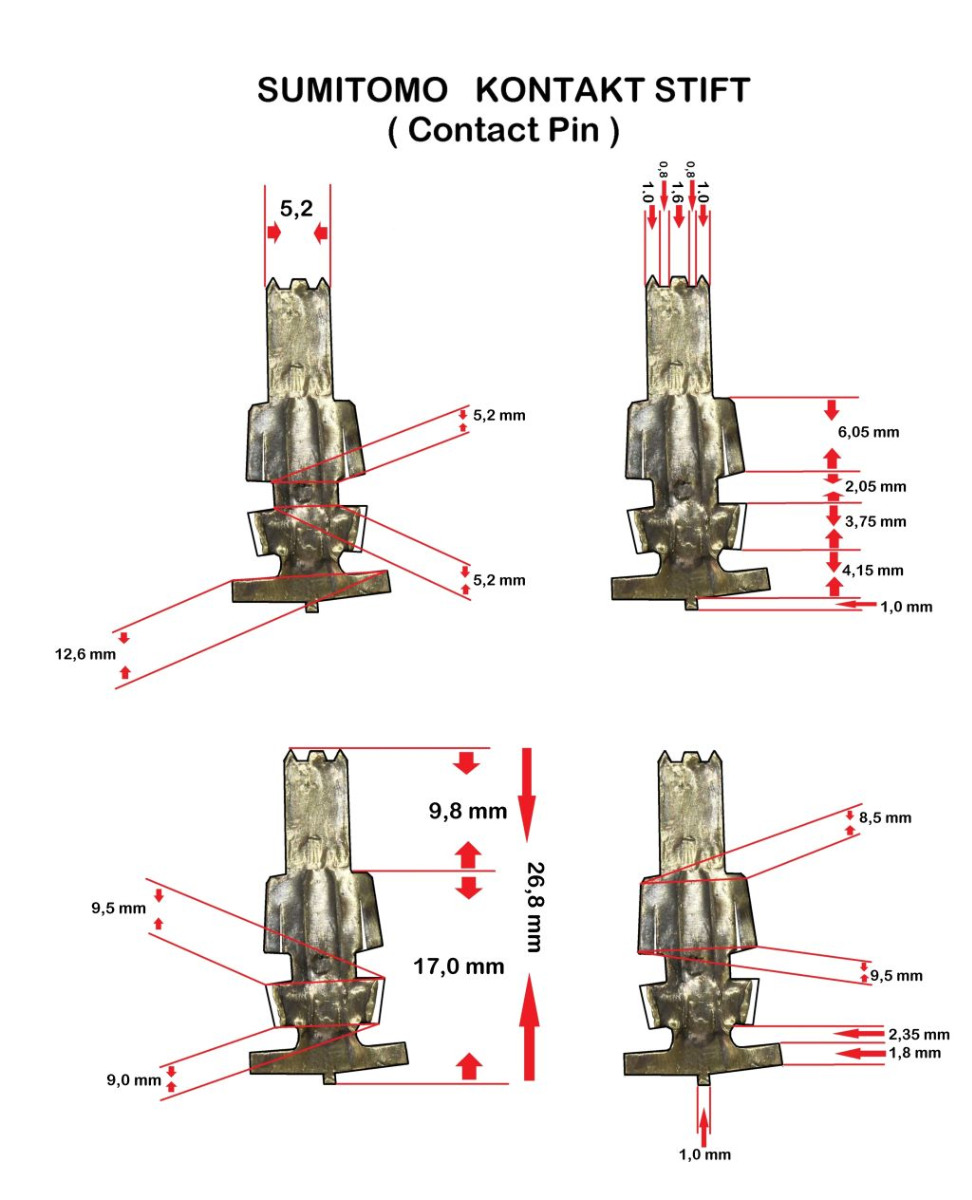 SUMITOMO KONTAKT STIFT
( Contact Pin )

5,2

5,2 mm

5,2 mm

12,6 mm

1,0
0,8
1,6
0,8
1,0

6,05 mm

2,05 mm

3,75 mm

4,15 mm

1,0 mm

9,8 mm

26,8 mm

17,0 mm

9,5 mm

9,0 mm

8,5 mm

9,5 mm

2,35 mm

1,8 mm

1,0 mm