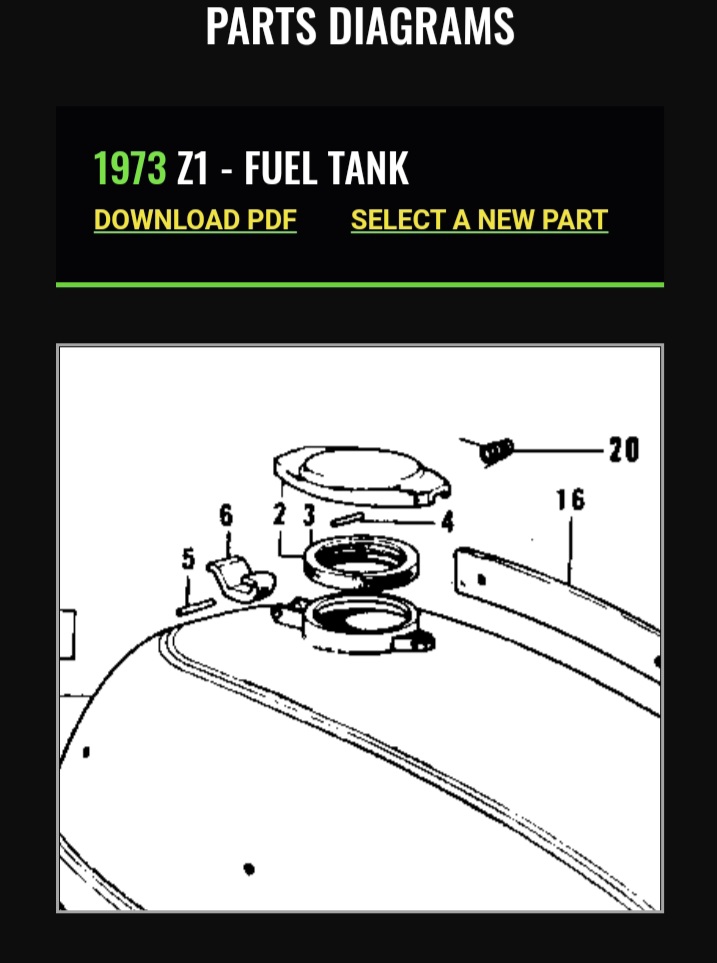 PARTS DIAGRAMS

1973 Z1 - FUEL TANK

DOWNLOAD PDF SELECT A NEW PART

20
16
6
2
3
4
5