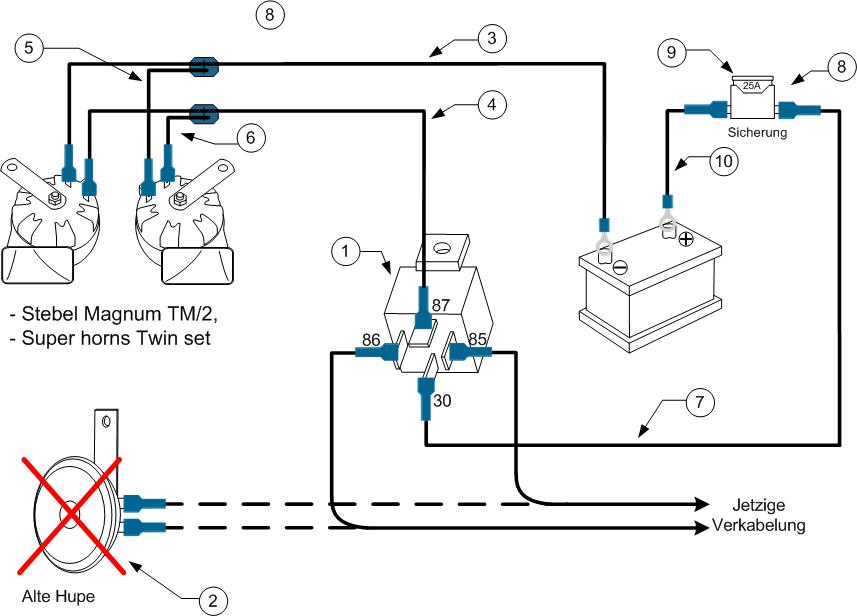 8

5

3

9

8

25A

Sicherung

4

6

10

1

87

86

85

30

- Stebel Magnum TM/2,
- Super horns Twin set

7

Jetzige
Verkabelung

Alte Hupe

2