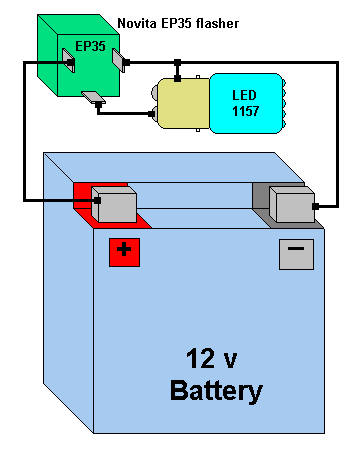 Novita EP35 flasher

EP35

LED
1157

+

−

12 v
Battery