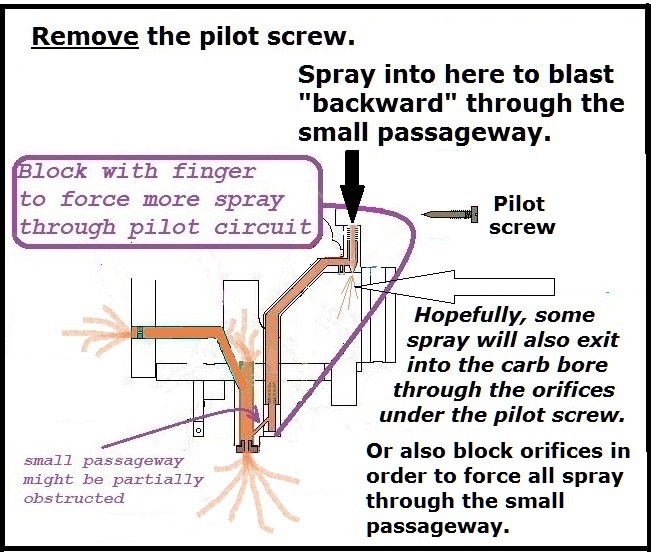 Remove the pilot screw.

Spray into here to blast "backward" through the small passageway.

Block with finger to force more spray through pilot circuit

Pilot screw

Hopefully, some spray will also exit into the carb bore through the orifices under the pilot screw.

Or also block orifices in order to force all spray through the small passageway.

small passageway might be partially obstructed