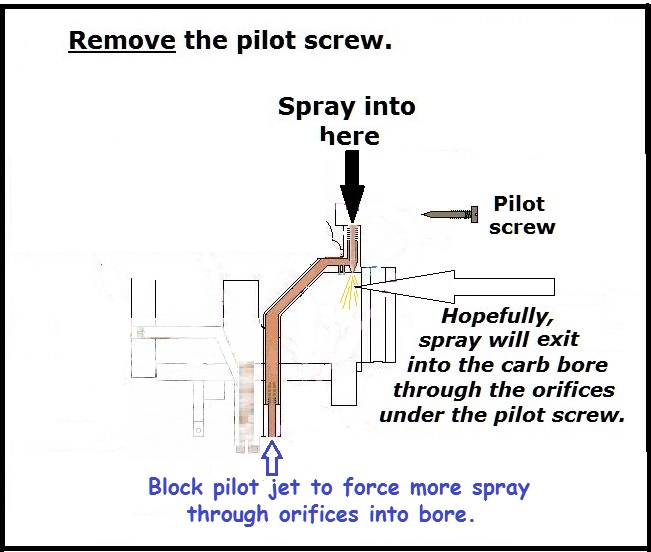 Remove the pilot screw.

Spray into here

Pilot screw

Hopefully, spray will exit into the carb bore through the orifices under the pilot screw.

Block pilot jet to force more spray through orifices into bore.