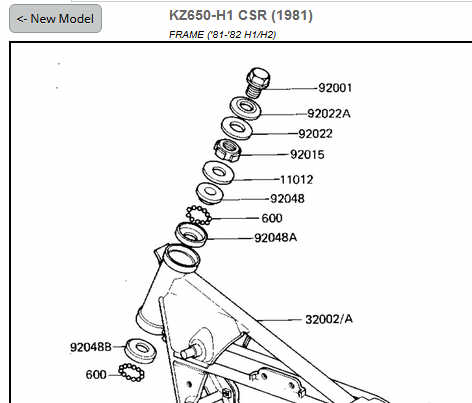 <- New Model

KZ650-H1 CSR (1981)

FRAME ('81-'82 H1/H2)

92001
92022A
92022
92015
11012
92048
600
92048A
32002/A
92048B
600