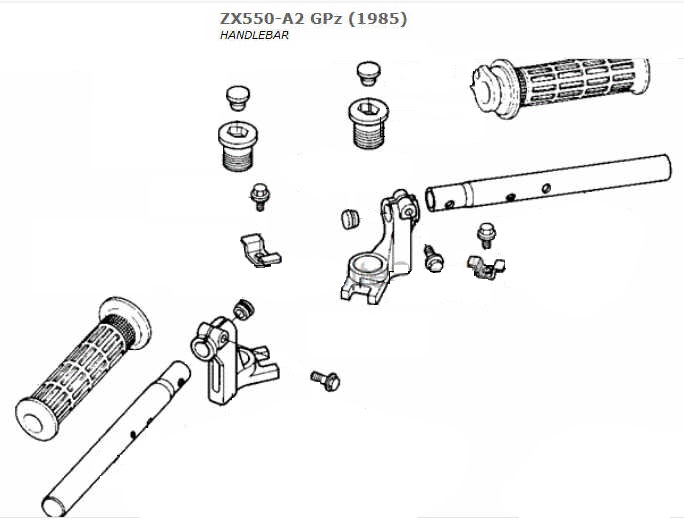 ZX550-A2 GPz (1985)
HANDLEBAR