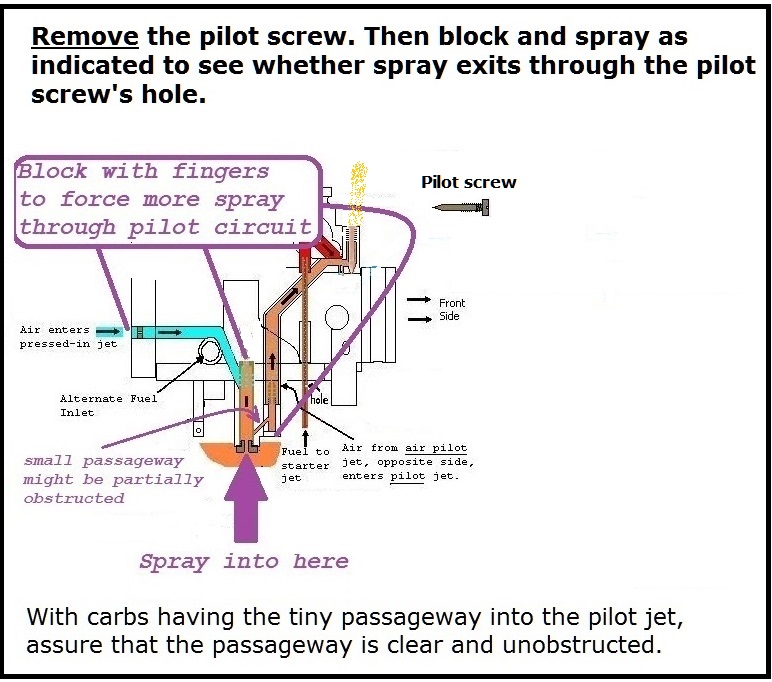 Remove the pilot screw. Then block and spray as indicated to see whether spray exits through the pilot screw's hole.

Block with fingers to force more spray through pilot circuit

Pilot screw

Front
Side

Air enters pressed-in jet

Alternate Fuel Inlet

hole

small passageway might be partially obstructed

Fuel to starter jet

Air from air pilot jet, opposite side, enters pilot jet.

Spray into here

With carbs having the tiny passageway into the pilot jet, assure that the passageway is clear and unobstructed.