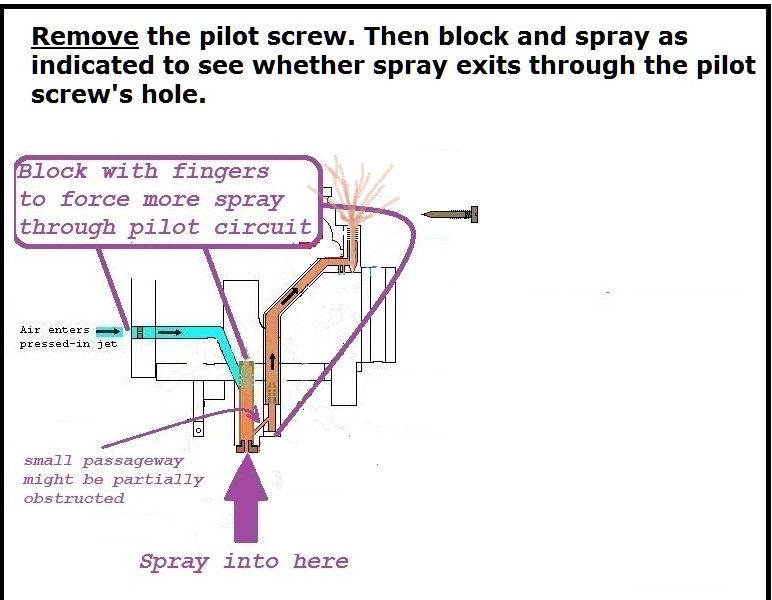 Remove the pilot screw. Then block and spray as indicated to see whether spray exits through the pilot screw's hole.

Block with fingers to force more spray through pilot circuit

Air enters pressed-in jet

small passageway might be partially obstructed

Spray into here