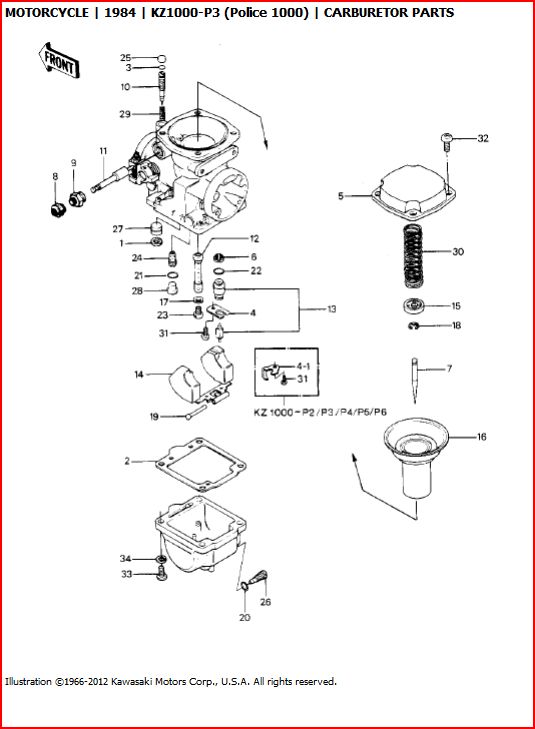 MOTORCYCLE | 1984 | KZ1000-P3 (Police 1000) | CARBURETOR PARTS

FRONT

25
3
10
29
11
9
8
27
1
24
21
28
17
23
31
12
6
22
4
13
14
19
4-1
31
KZ 1000-P2/P3/P4/P5/P6
2
34
33
20
26
32
5
30
15
18
7
16

Illustration ©1966-2012 Kawasaki Motors Corp., U.S.A. All rights reserved.